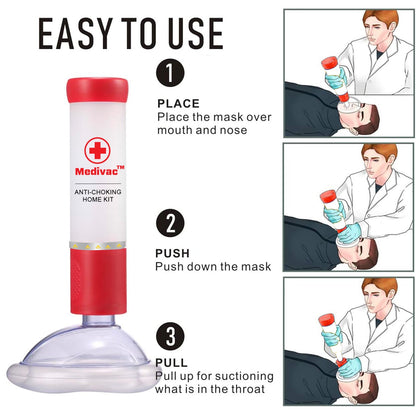 EASY TO USE

Medivac™

ANTI-CHOKING HOME KIT

1

PLACE
Place the mask over mouth and nose

2

PUSH
Push down the mask

3

PULL
Pull up for suctioning what is in the throat