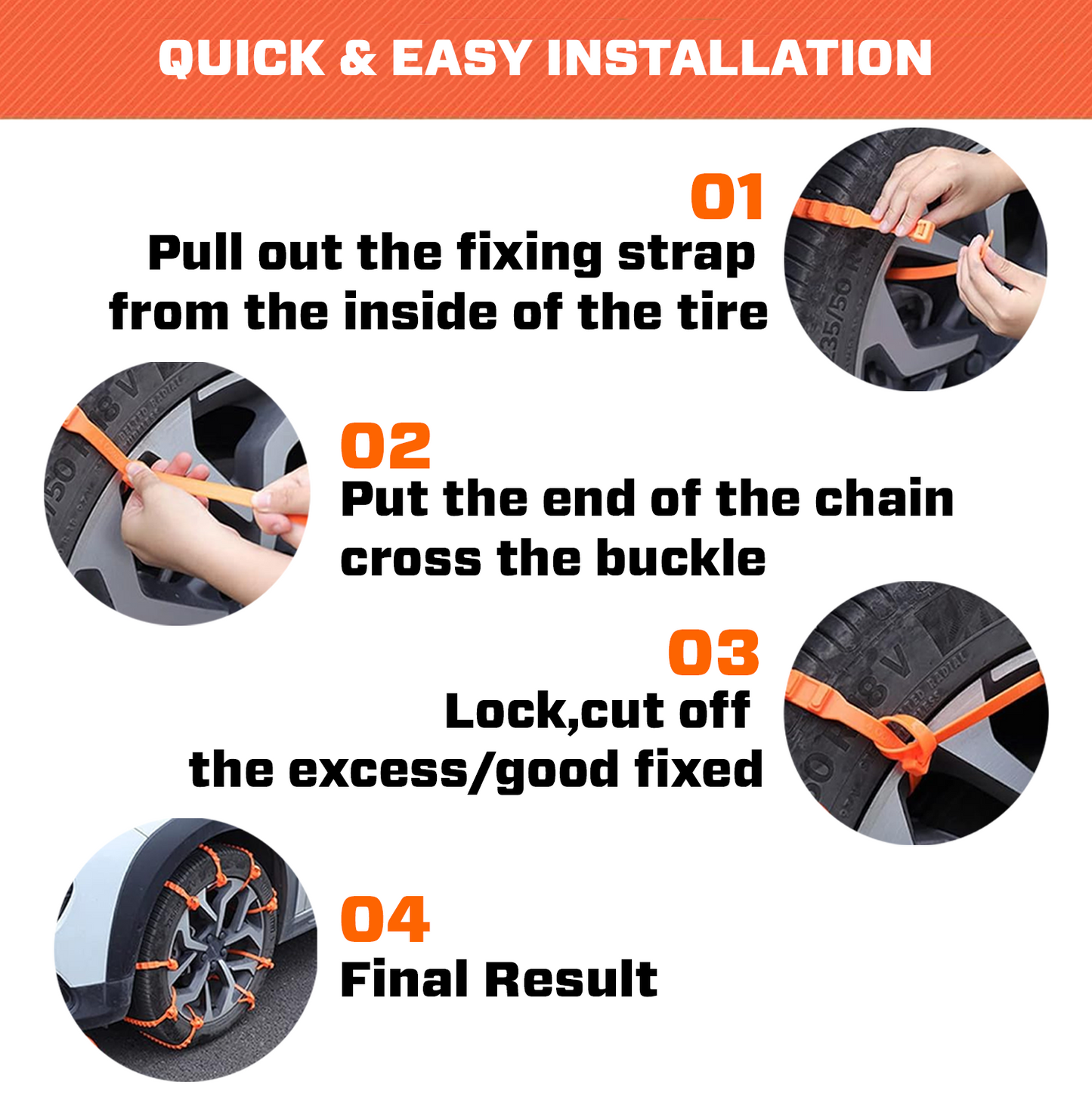 QUICK & EASY INSTALLATION

01
Pull out the fixing strap from the inside of the tire

02
Put the end of the chain cross the buckle

03
Lock,cut off the excess/good fixed

04
Final Result