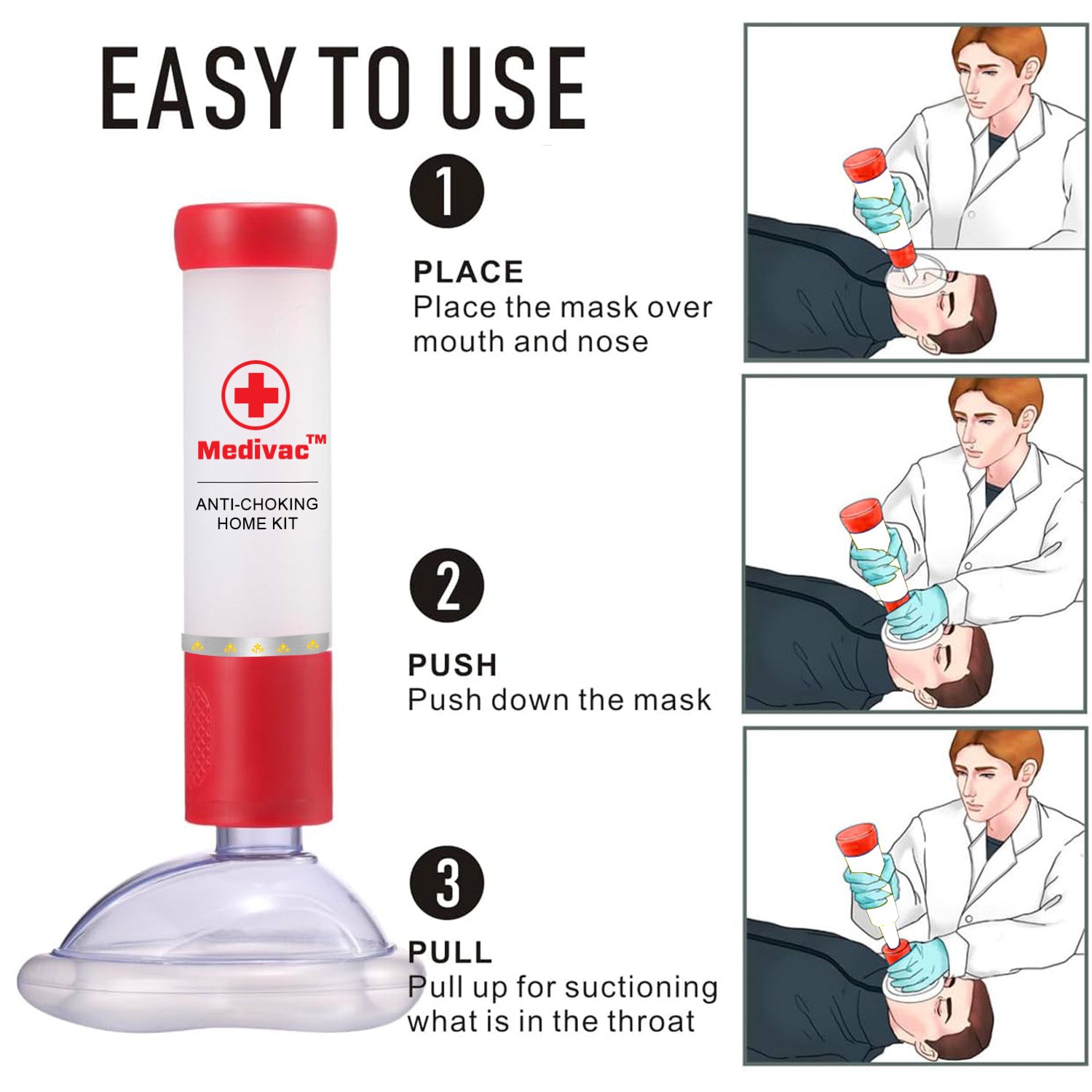 EASY TO USE

Medivac™

ANTI-CHOKING HOME KIT

1

PLACE
Place the mask over mouth and nose

2

PUSH
Push down the mask

3

PULL
Pull up for suctioning what is in the throat