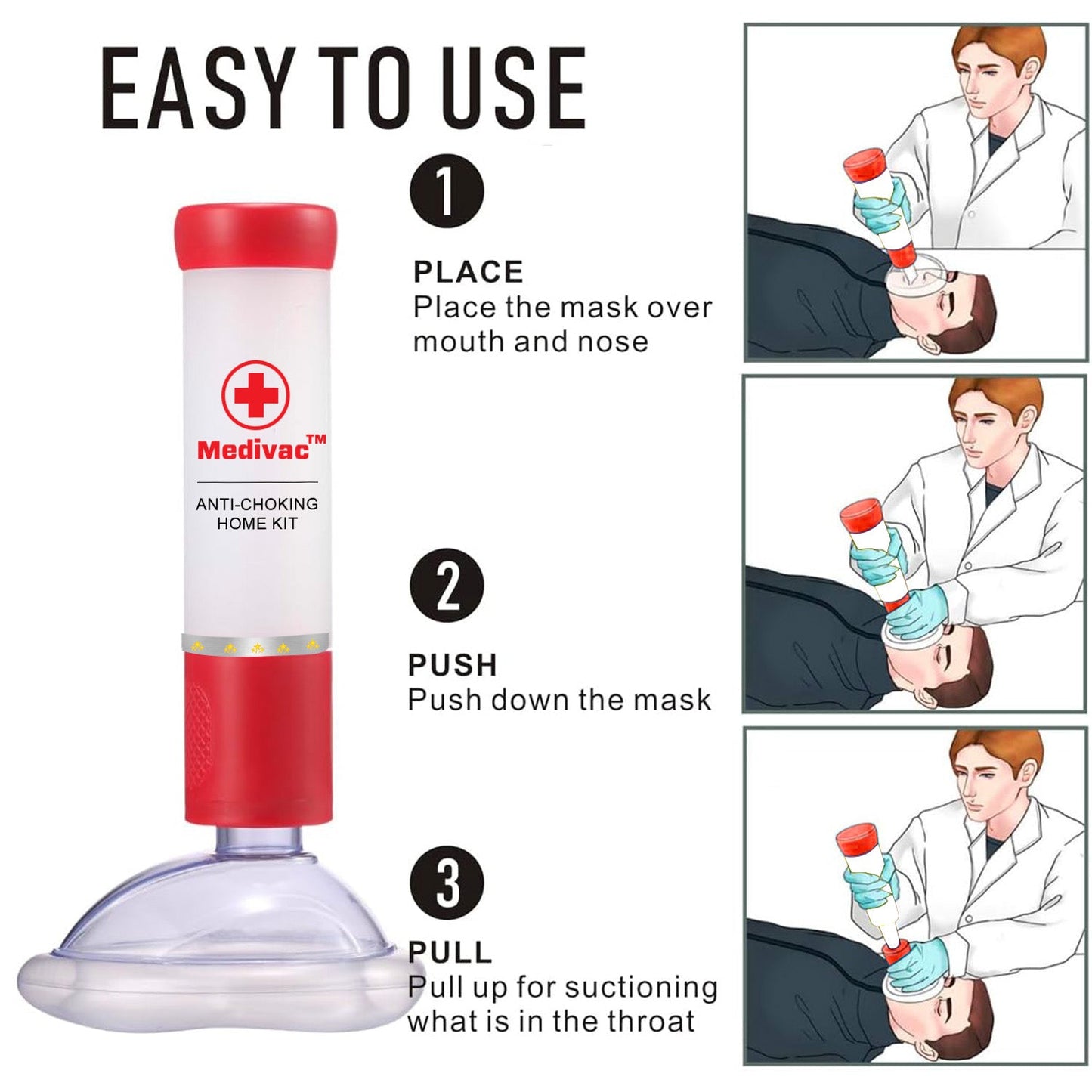 EASY TO USE

Medivac™

ANTI-CHOKING HOME KIT

1

PLACE
Place the mask over mouth and nose

2

PUSH
Push down the mask

3

PULL
Pull up for suctioning what is in the throat